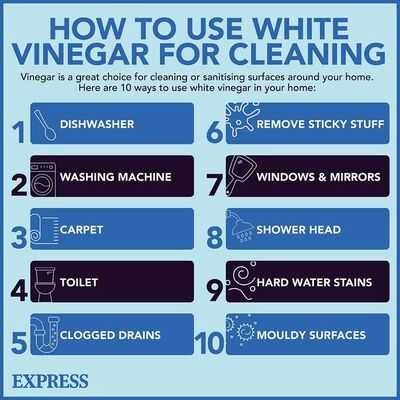 HOW TO USE WHITE VINEGAR FOR CLEANING

Vinegar is a great choice for cleaning or sanitising surfaces around your home. Here are 10 ways to use white vinegar in your home:

1 DISHWASHER

2 WASHING MACHINE

3 CARPET

4 TOILET

5 CLOGGED DRAINS

6 REMOVE STICKY STUFF

7 WINDOWS & MIRRORS

8 SHOWER HEAD

9 HARD WATER STAINS

10 MOULDY SURFACES

EXPRESS