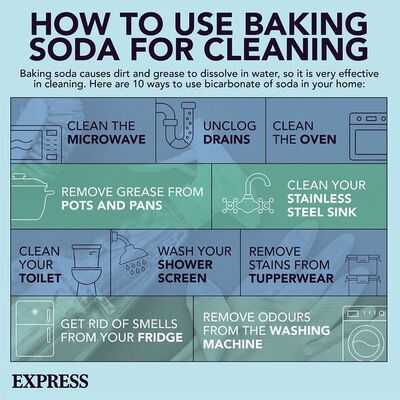 HOW TO USE BAKING SODA FOR CLEANING

Baking soda causes dirt and grease to dissolve in water, so it is very effective in cleaning. Here are 10 ways to use bicarbonate of soda in your home:

CLEAN THE MICROWAVE

UNCLOG DRAINS

CLEAN THE OVEN

REMOVE GREASE FROM POTS AND PANS

CLEAN YOUR STAINLESS STEEL SINK

CLEAN YOUR TOILET

WASH YOUR SHOWER SCREEN

REMOVE STAINS FROM TUPPERWEAR

GET RID OF SMELLS FROM YOUR FRIDGE

REMOVE ODOURS FROM THE WASHING MACHINE

EXPRESS